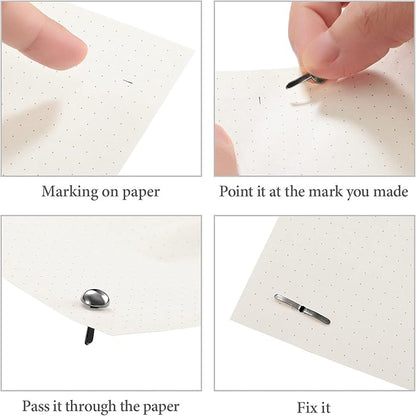 Marking on paper

Point it at the mark you made

Pass it through the paper

Fix it