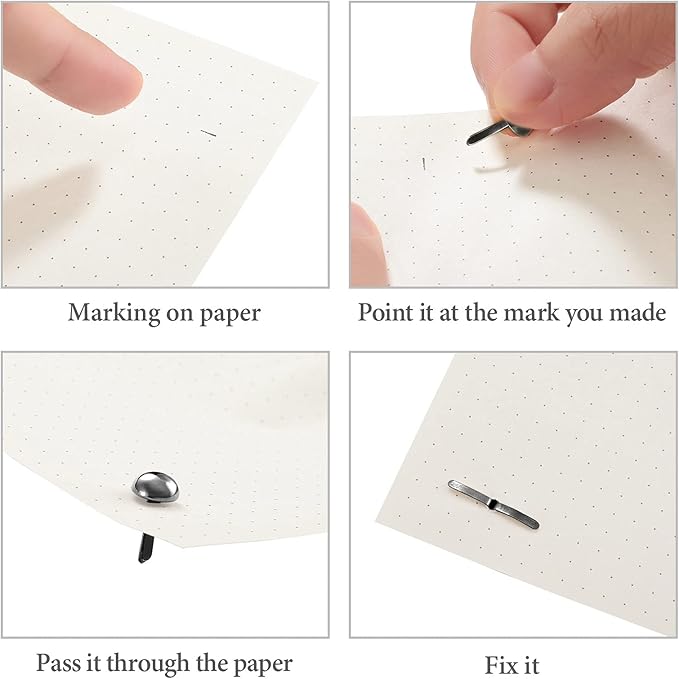 Marking on paper

Point it at the mark you made

Pass it through the paper

Fix it